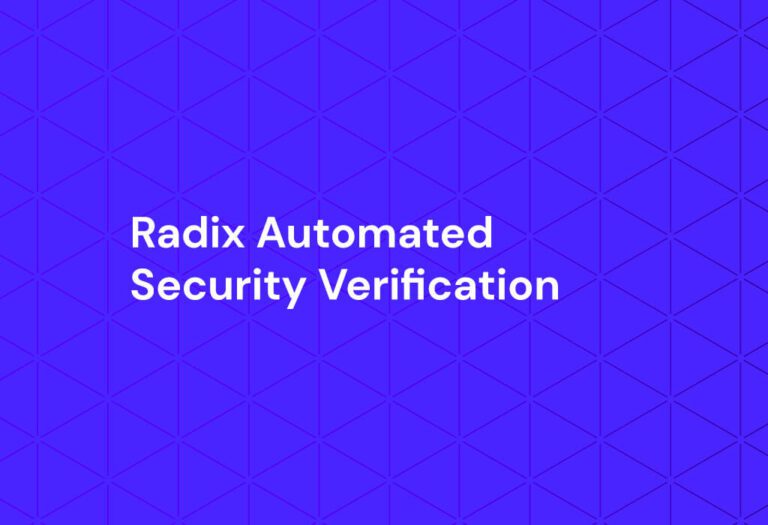 Radix Automated Security Verification