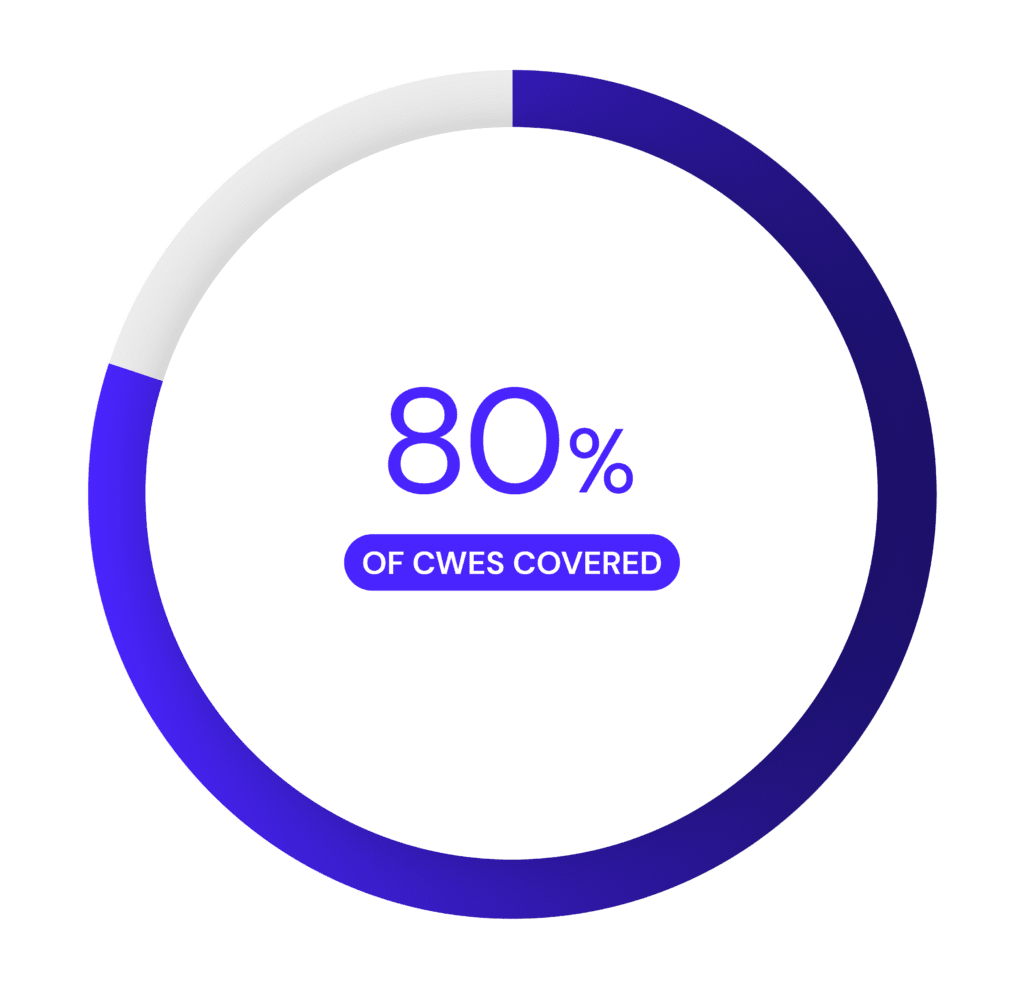 80%

OF CWES COVERED